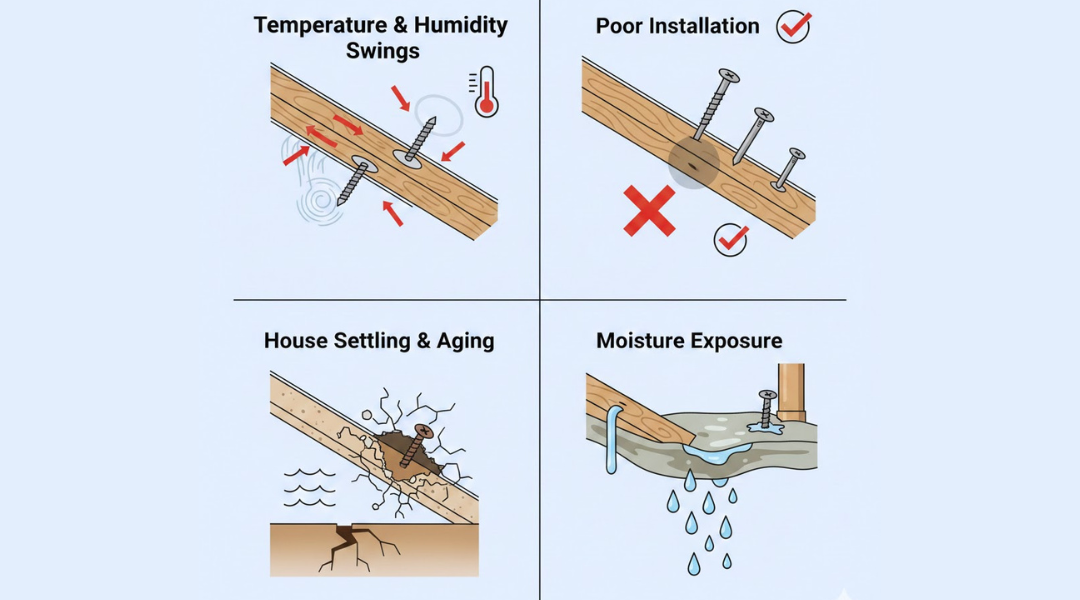 Temperature & Humidity Swings

Poor Installation

House Settling & Aging

Moisture Exposure